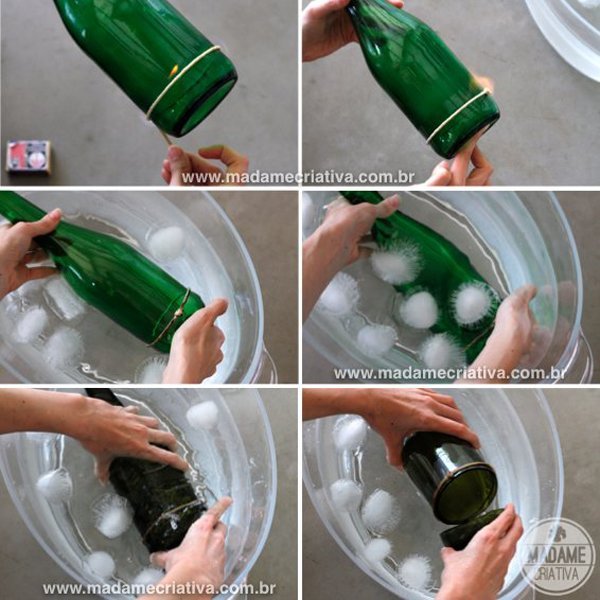 www.madamecriativa.com.br

www.madamecriativa.com.br

www.madamecriativa.com.br

MADAME CRIATIVA