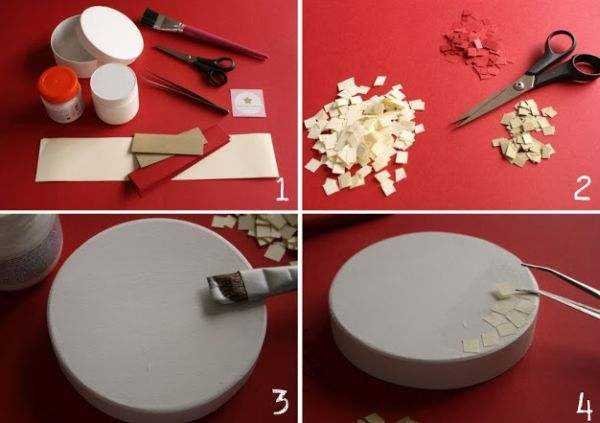 1

2

3

4