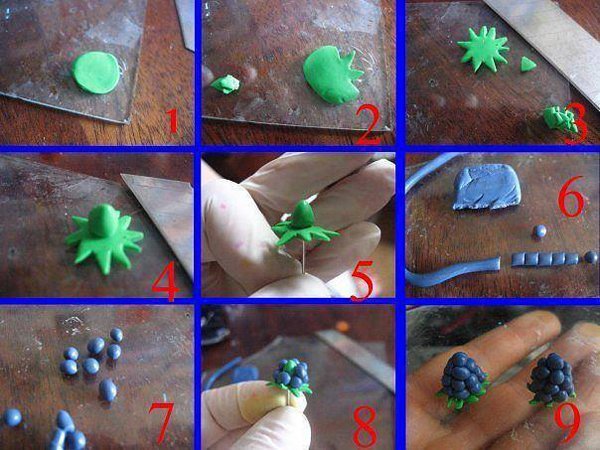 1
2
3
4
5
6
7
8
9