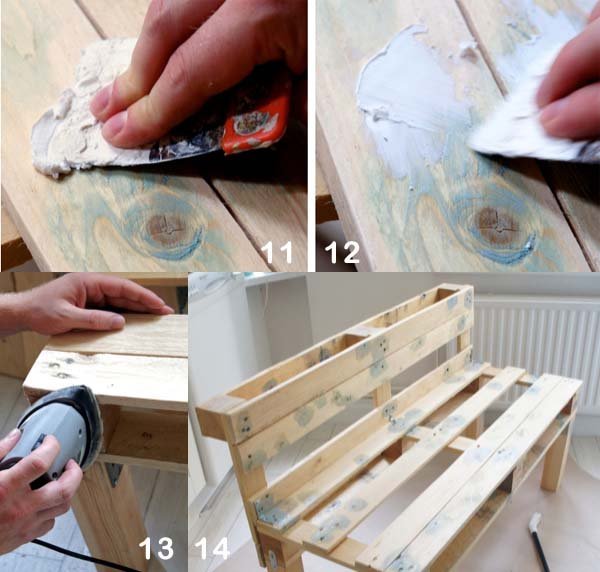 11
12
13
14