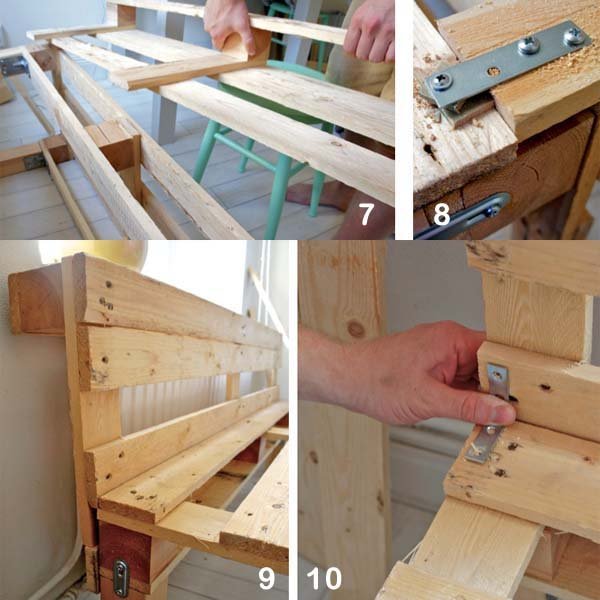 7

8

9

10