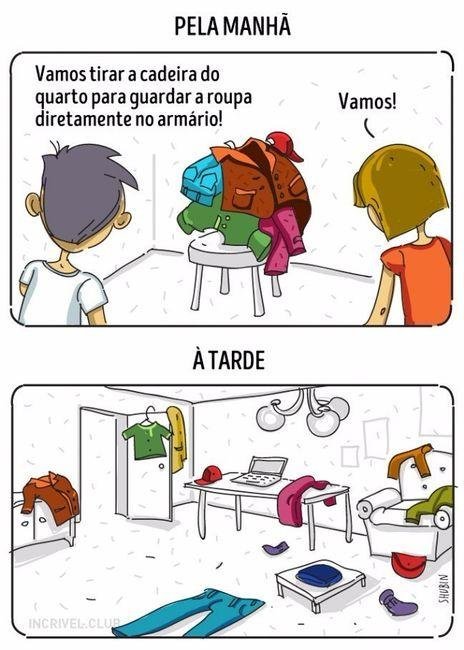 PELA MANHÃ

Vamos tirar a cadeira do quarto para guardar a roupa diretamente no armário!

Vamos!

À TARDE

SHUBIN

INCRIVEL.CLUB