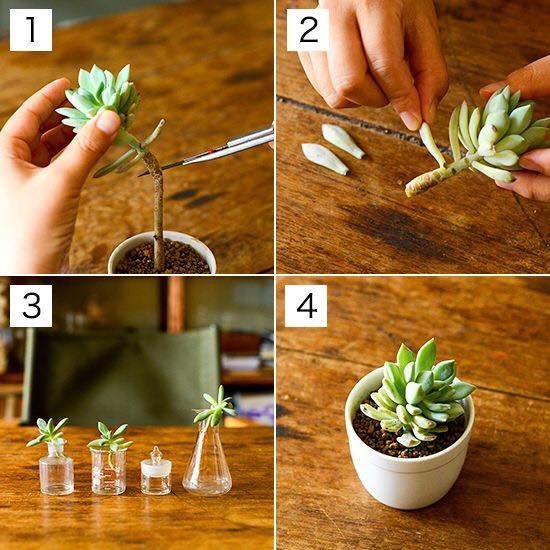 1

2

3

4